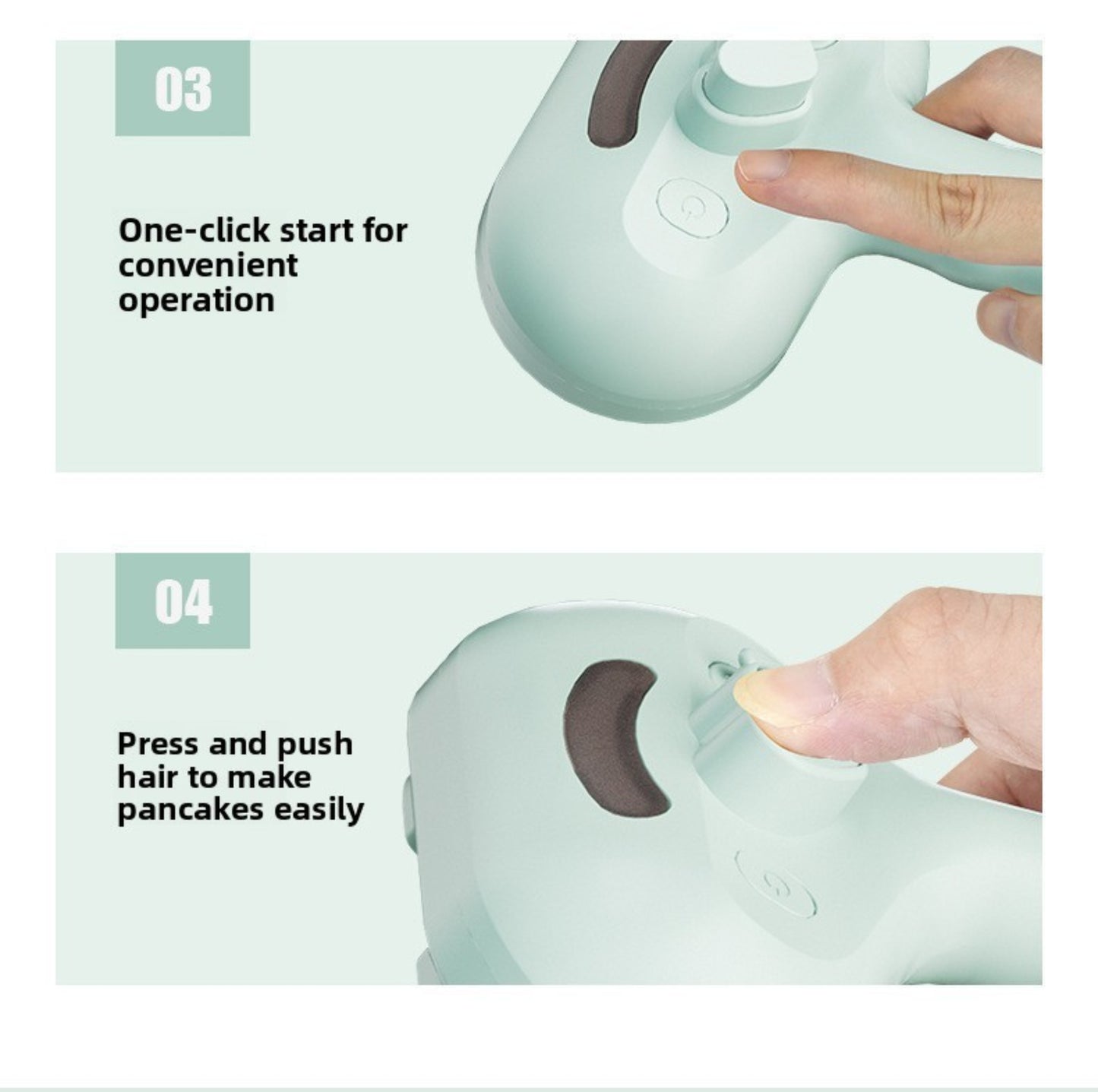 03

One-click start for convenient operation

04

Press and push hair to make pancakes easily